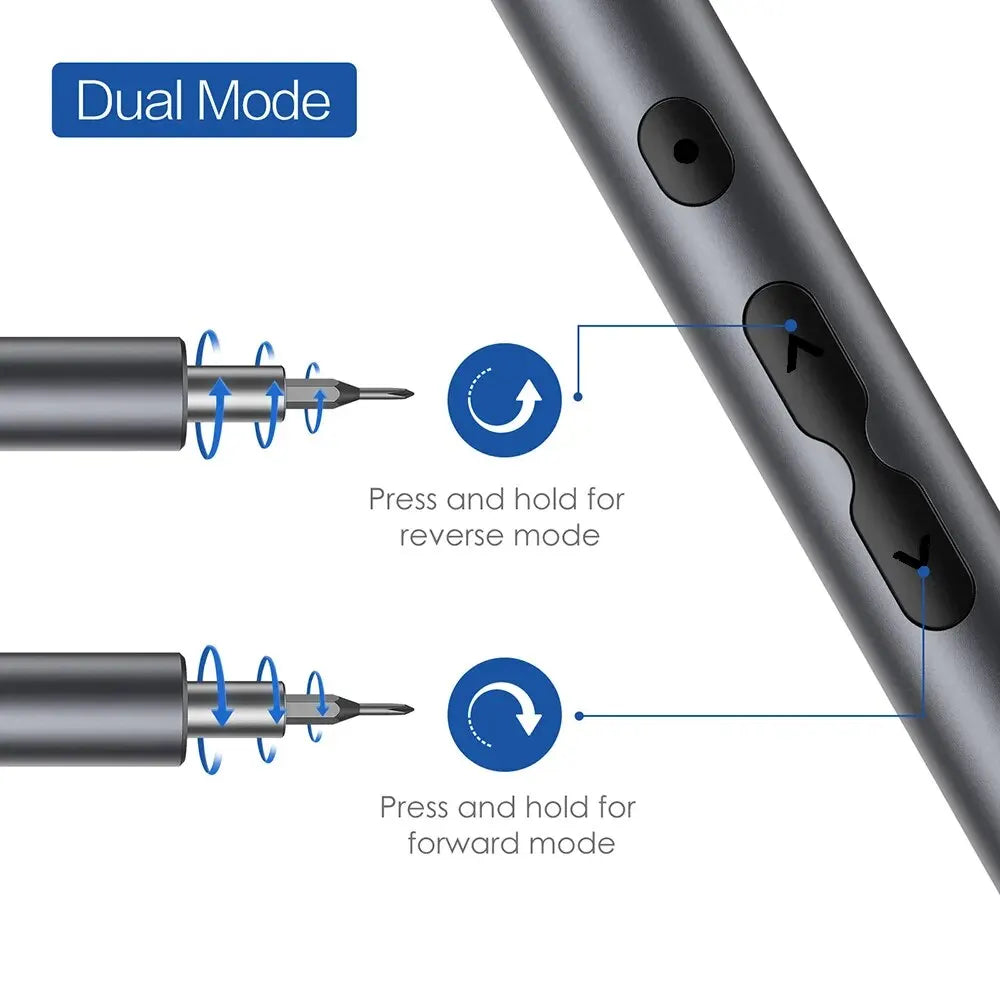 Dual Mode

Press and hold for reverse mode

Press and hold for forward mode